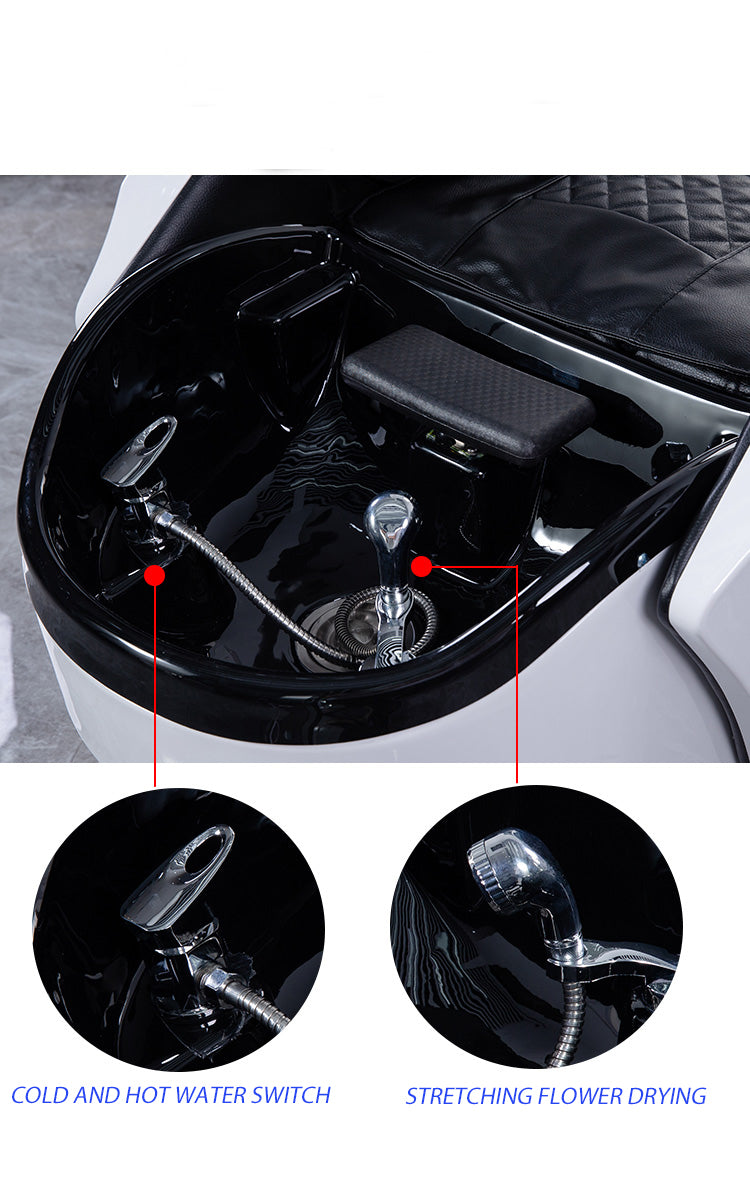 COLD AND HOT WATER SWITCH

STRETCHING FLOWER DRYING